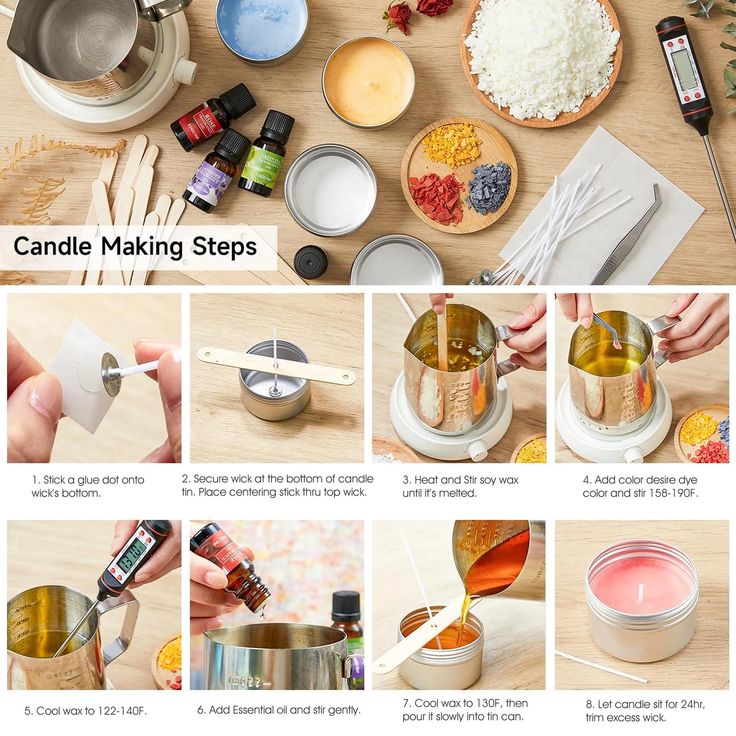 Candle Making Steps

1. Stick a glue dot onto wick's bottom.

2. Secure wick at the bottom of candle tin. Place centering stick thru top wick.

3. Heat and Stir soy wax until it's melted.

4. Add color desire dye color and stir 158-190F.

5. Cool wax to 122-140F.

6. Add Essential oil and stir gently.

7. Cool wax to 130F, then pour it slowly into tin can.

8. Let candle sit for 24hr, trim excess wick.